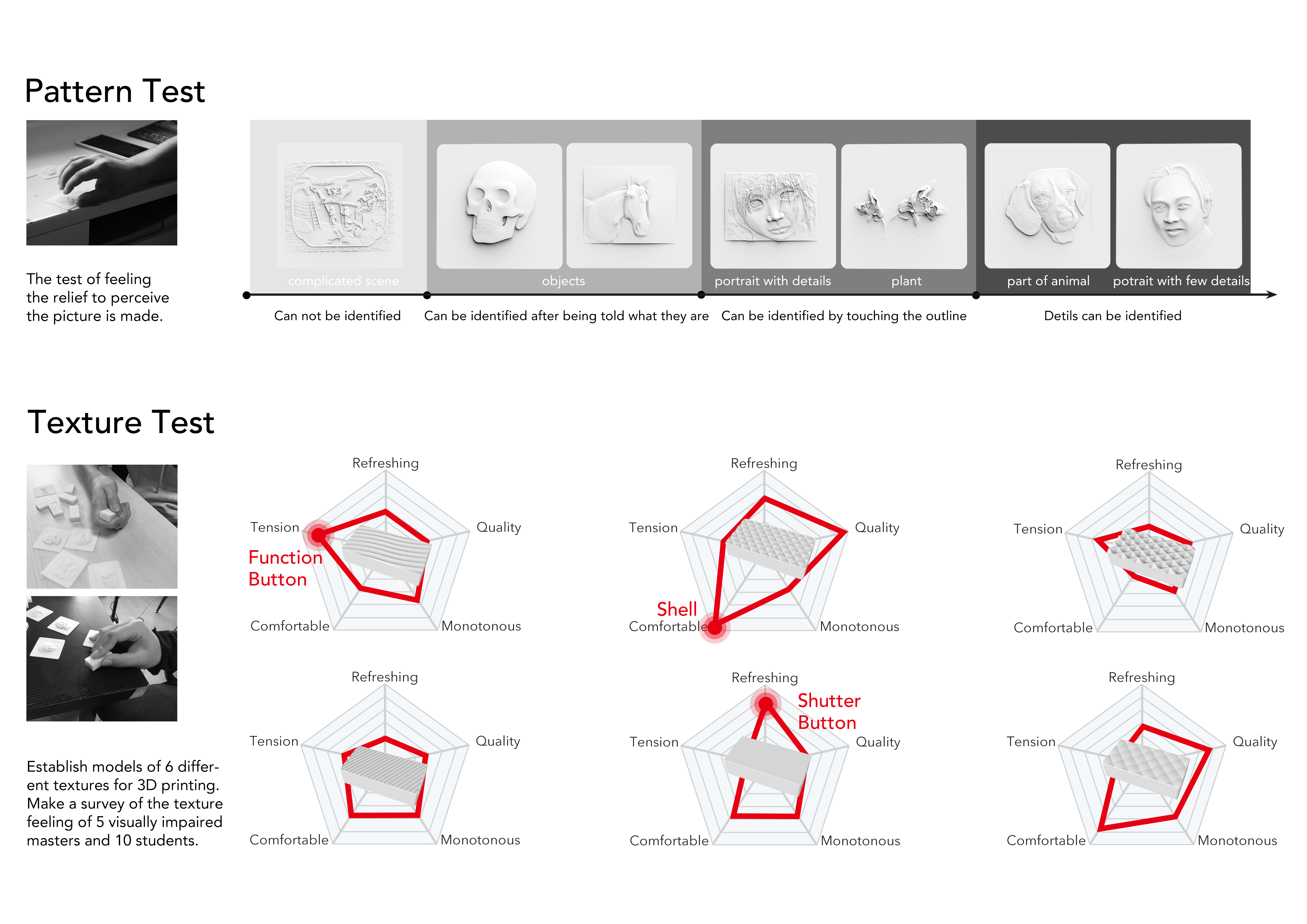 Pattern Test

The test of feeling the relief to perceive the picture is made.

complicated scene

objects

portrait with details

plant

part of animal

potrait with few details

Can not be identified

Can be identified after being told what they are

Can be identified by touching the outline

Detils can be identified

Texture Test

Establish models of 6 different textures for 3D printing. Make a survey of the texture feeling of 5 visually impaired masters and 10 students.

Refreshing
Tension
Quality
Function Button
Comfortable
Monotonous

Refreshing
Tension
Quality
Shell
Comfortable
Monotonous

Refreshing
Tension
Quality
Comfortable
Monotonous

Refreshing
Tension
Quality
Comfortable
Monotonous

Refreshing
Shutter Button
Tension
Quality
Comfortable
Monotonous

Refreshing
Tension
Quality
Comfortable
Monotonous