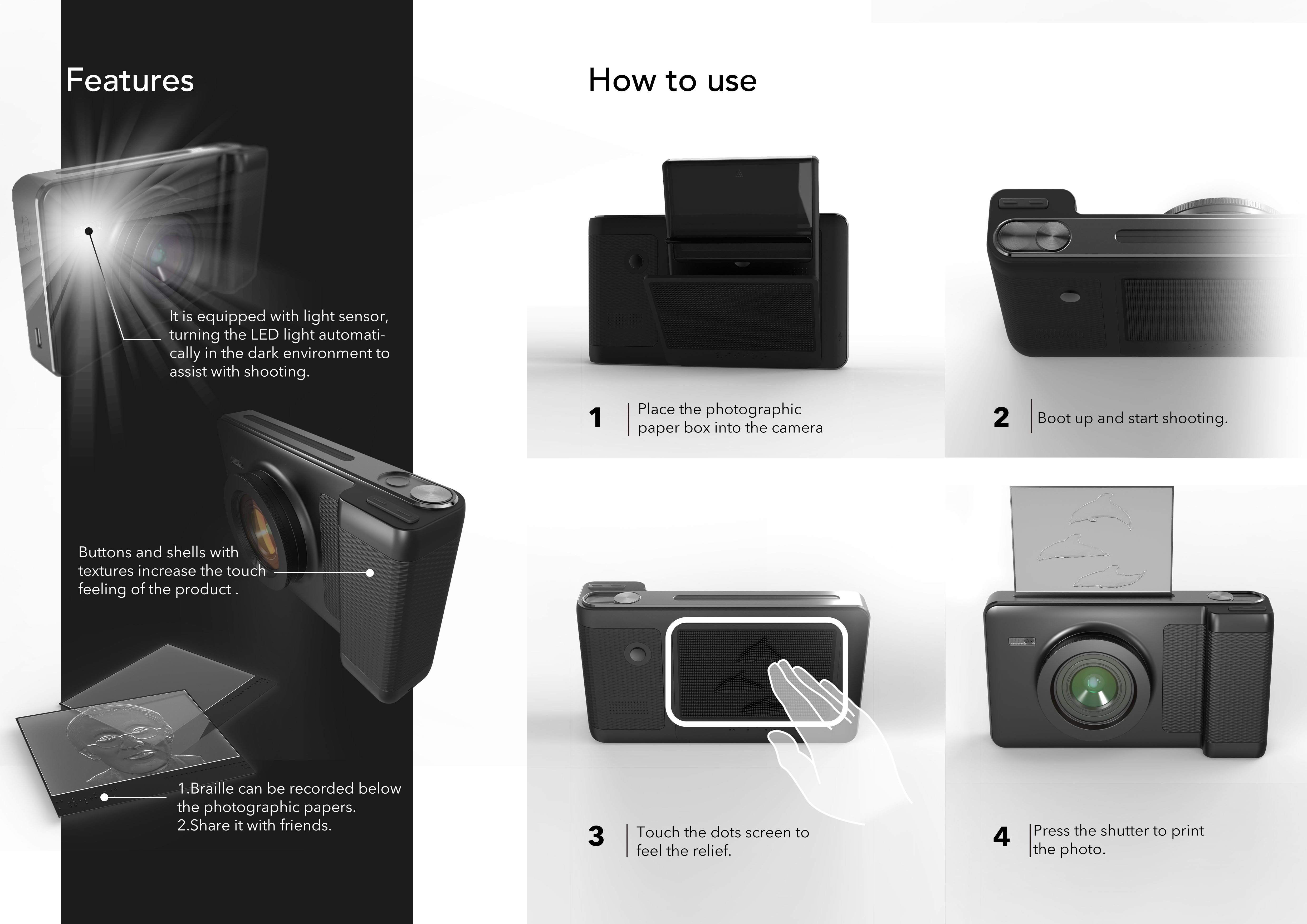 Features

It is equipped with light sensor, turning the LED light automatically in the dark environment to assist with shooting.

Buttons and shells with textures increase the touch feeling of the product .

1.Braille can be recorded below the photographic papers.
2.Share it with friends.

How to use

1 Place the photographic paper box into the camera

2 Boot up and start shooting.

3 Touch the dots screen to feel the relief.

4 Press the shutter to print the photo.