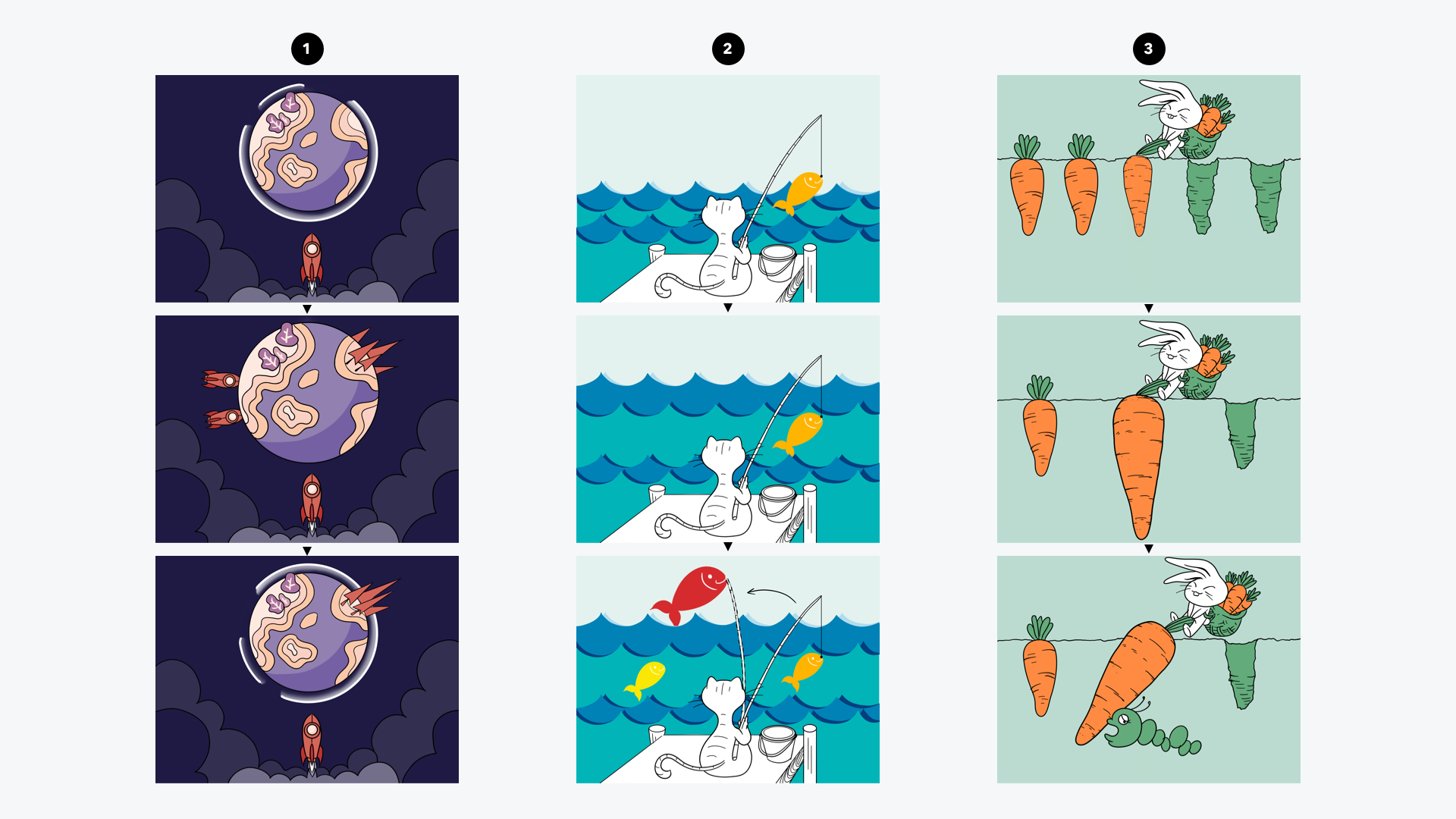 1

2

3